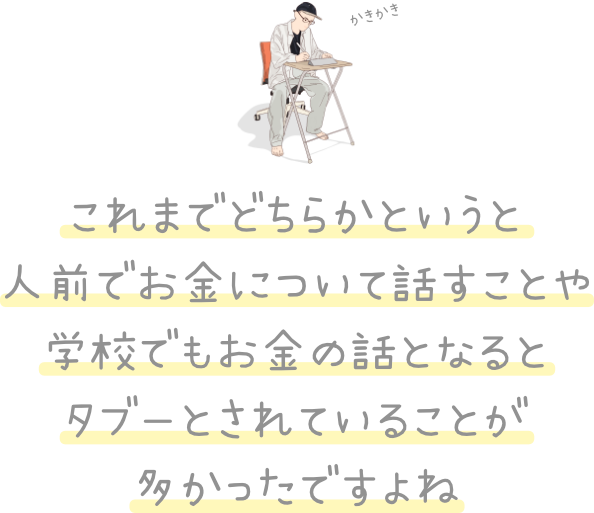 かきかき

これまでどちらかというと
人前でお金について話すことや
学校でもお金の話となると
タブーとされていることが
多かったですよね